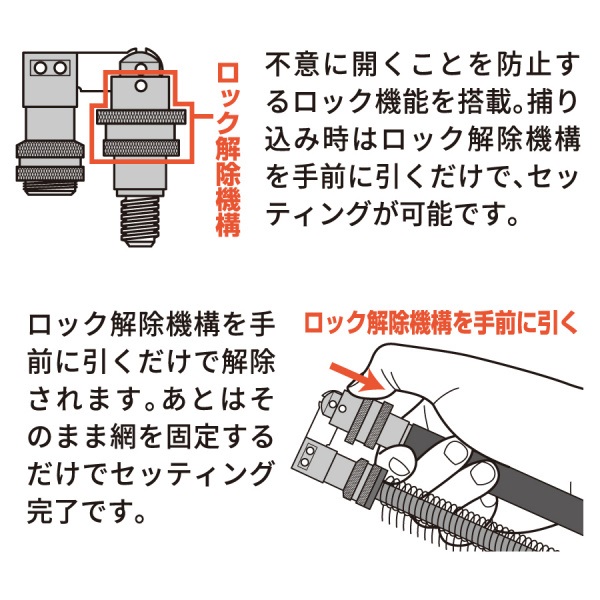 ロック解除機構

不意に開くことを防止するロック機能を搭載。捕り込み時はロック解除機構を手前に引くだけで、セッティングが可能です。

ロック解除機構を手前に引くだけで解除されます。あとはそのまま網を固定するだけでセッティング完了です。

ロック解除機構を手前に引く